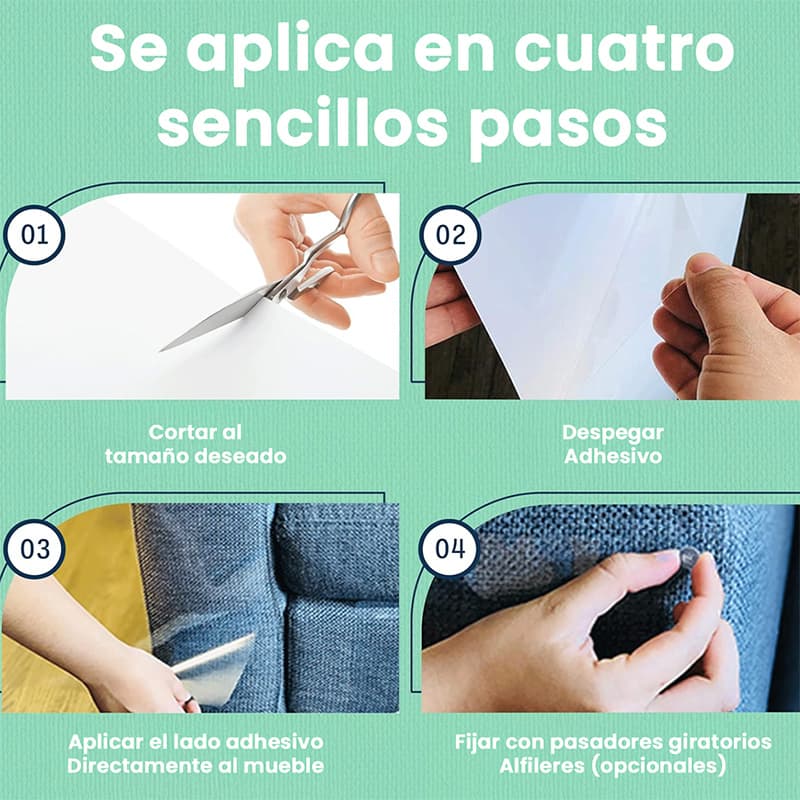 Se aplica en cuatro sencillos pasos

01

Cortar al tamaño deseado

02

Despegar Adhesivo

03

Aplicar el lado adhesivo Directamente al mueble

04

Fijar con pasadores giratorios Alfileres (opcionales)