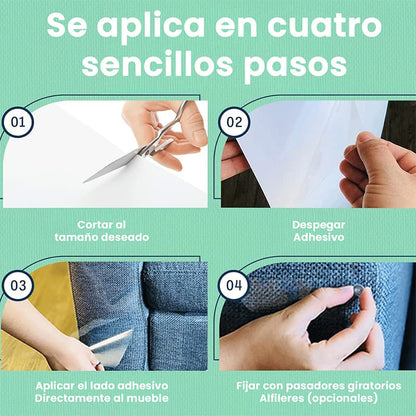 Se aplica en cuatro sencillos pasos

01

Cortar al tamaño deseado

02

Despegar Adhesivo

03

Aplicar el lado adhesivo Directamente al mueble

04

Fijar con pasadores giratorios Alfileres (opcionales)